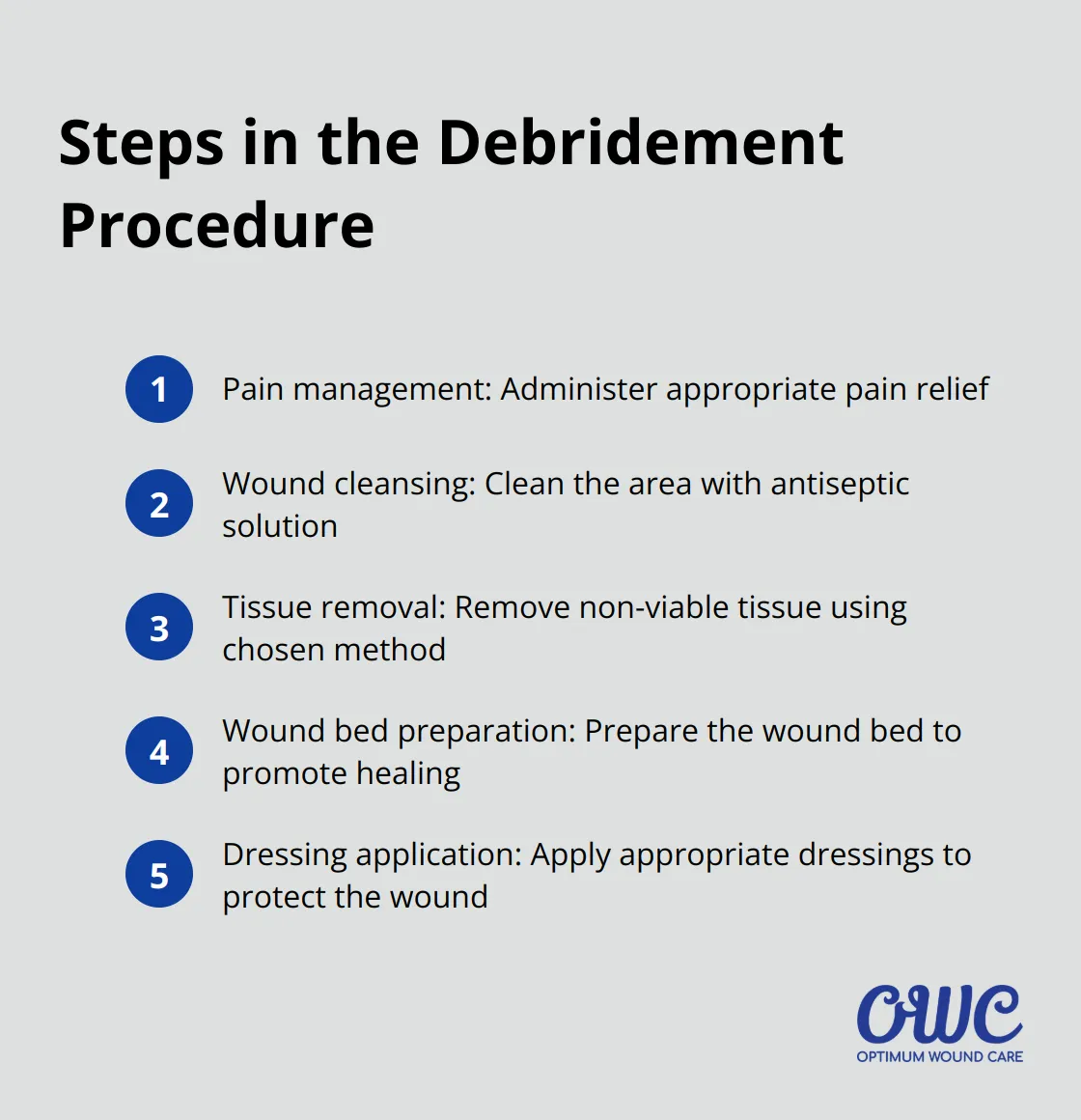 Steps in the Debridement Procedure

1 Pain management: Administer appropriate pain relief

2 Wound cleansing: Clean the area with antiseptic solution

3 Tissue removal: Remove non-viable tissue using chosen method

4 Wound bed preparation: Prepare the wound bed to promote healing

5 Dressing application: Apply appropriate dressings to protect the wound

OWC
OPTIMUM WOUND CARE