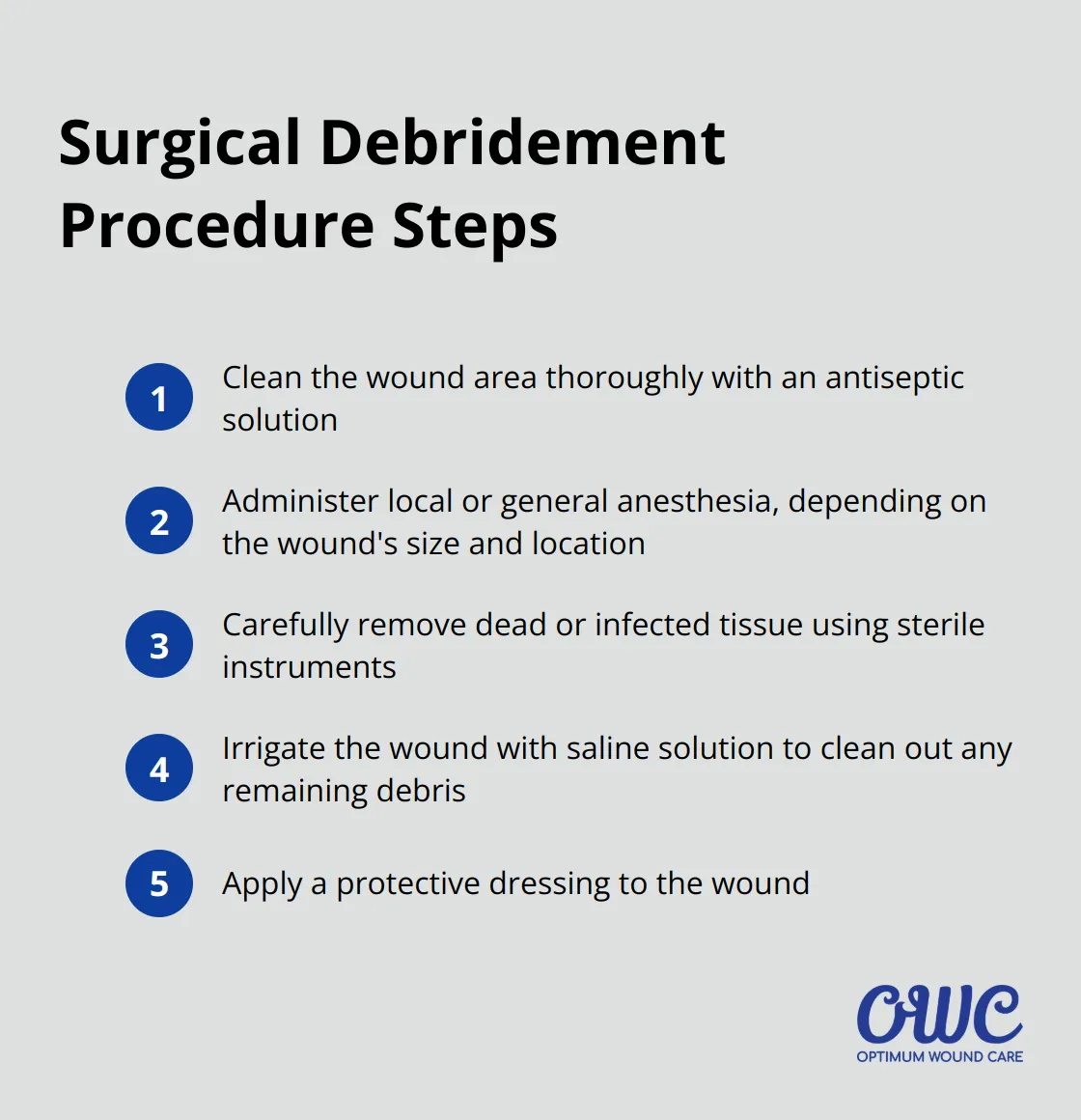 Surgical Debridement Procedure Steps

1 Clean the wound area thoroughly with an antiseptic solution

2 Administer local or general anesthesia, depending on the wound's size and location

3 Carefully remove dead or infected tissue using sterile instruments

4 Irrigate the wound with saline solution to clean out any remaining debris

5 Apply a protective dressing to the wound

OWC
OPTIMUM WOUND CARE