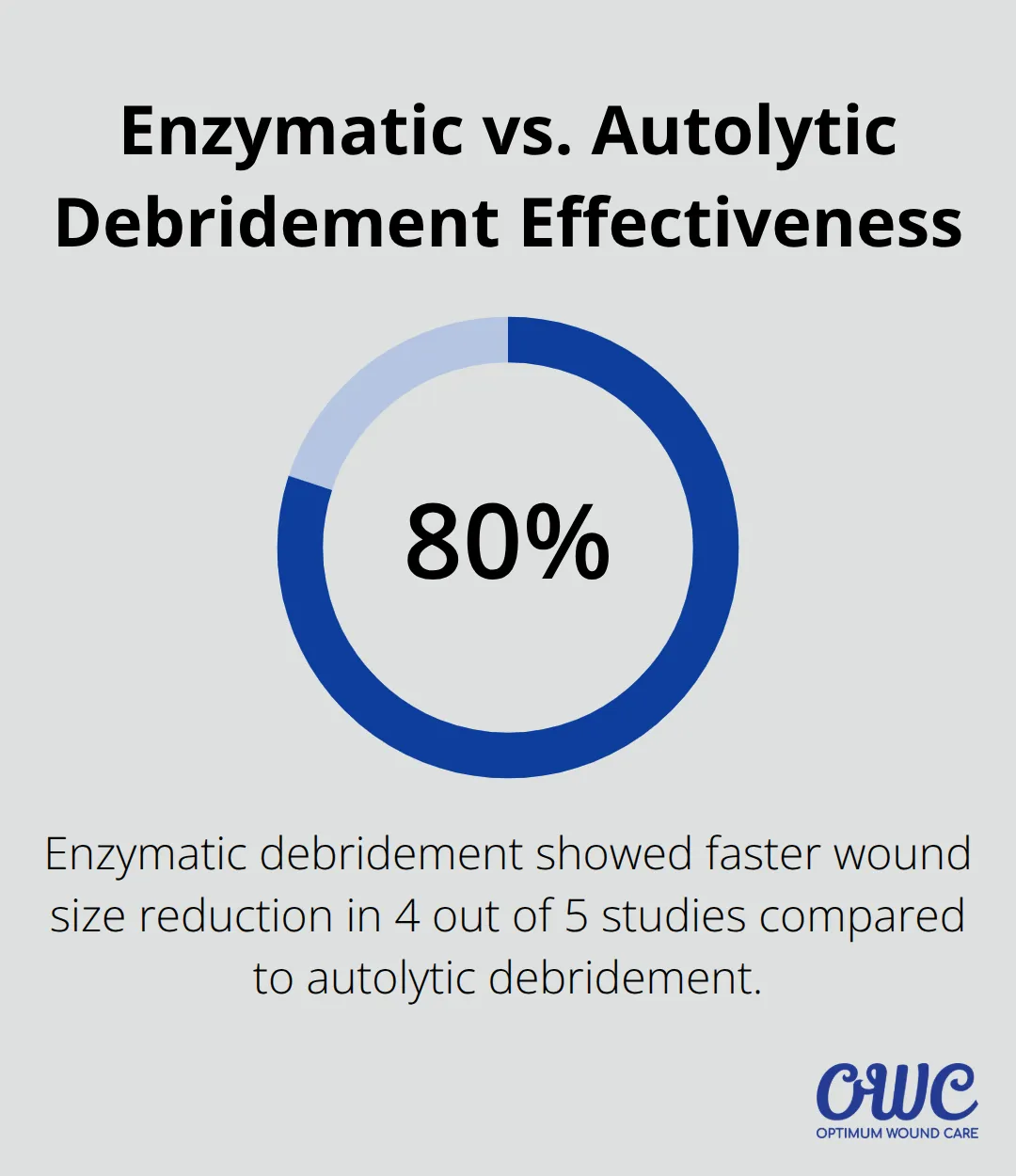 Enzymatic vs. Autolytic Debridement Effectiveness

80%

Enzymatic debridement showed faster wound size reduction in 4 out of 5 studies compared to autolytic debridement.

OWC
OPTIMUM WOUND CARE