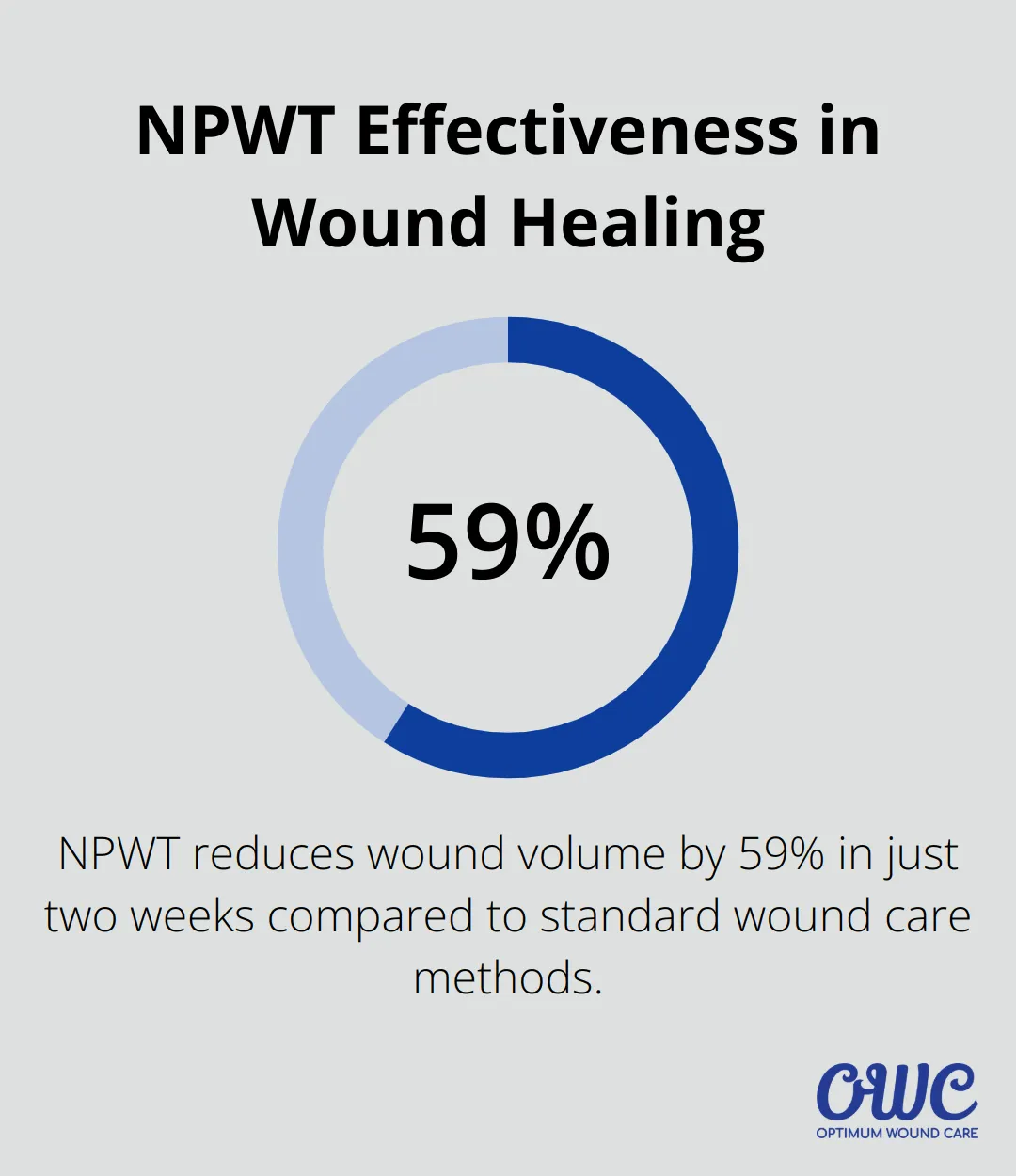 NPWT Effectiveness in Wound Healing

59%

NPWT reduces wound volume by 59% in just two weeks compared to standard wound care methods.

OWC
OPTIMUM WOUND CARE