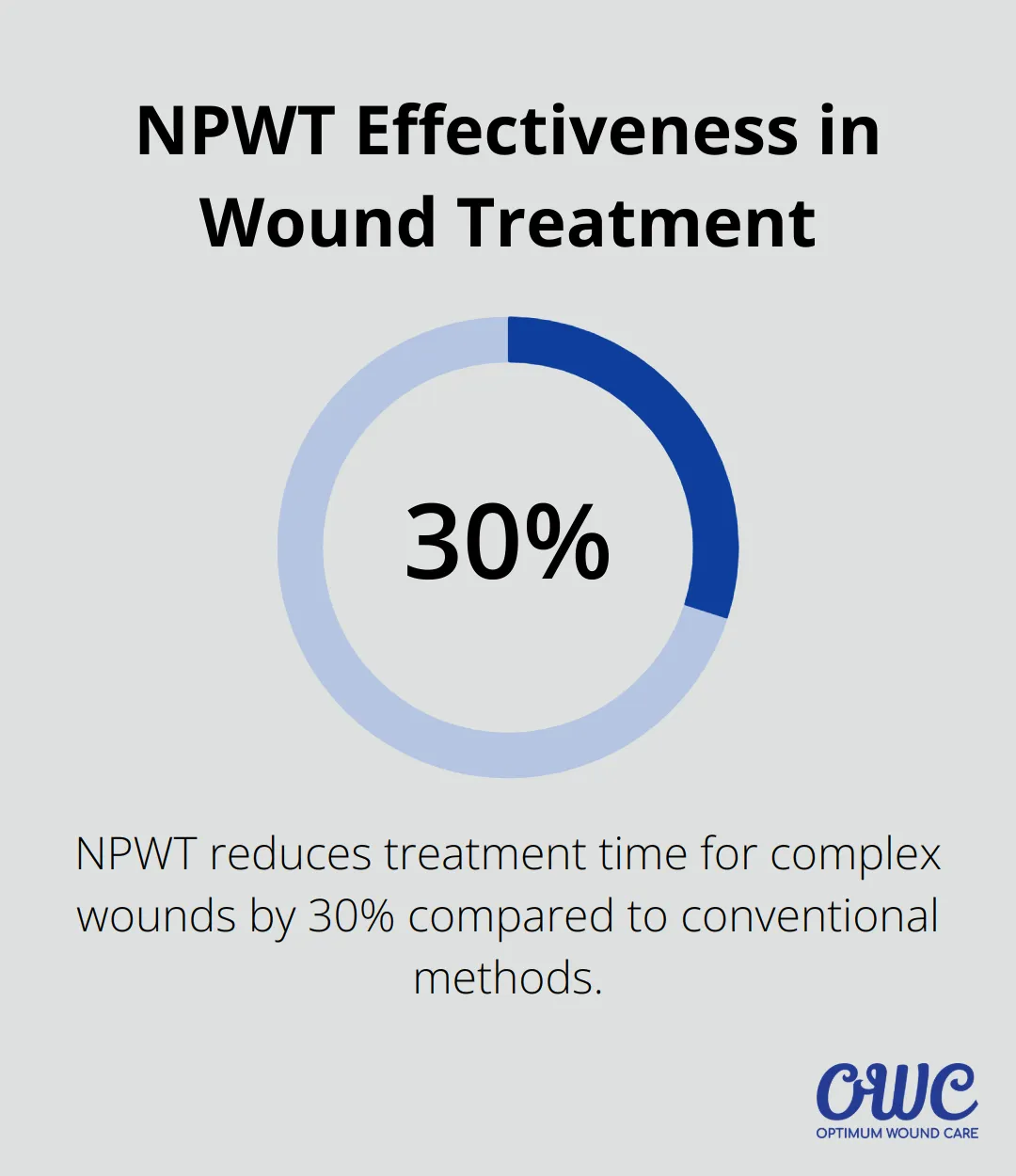 NPWT Effectiveness in Wound Treatment

30%

NPWT reduces treatment time for complex wounds by 30% compared to conventional methods.

OWC
OPTIMUM WOUND CARE