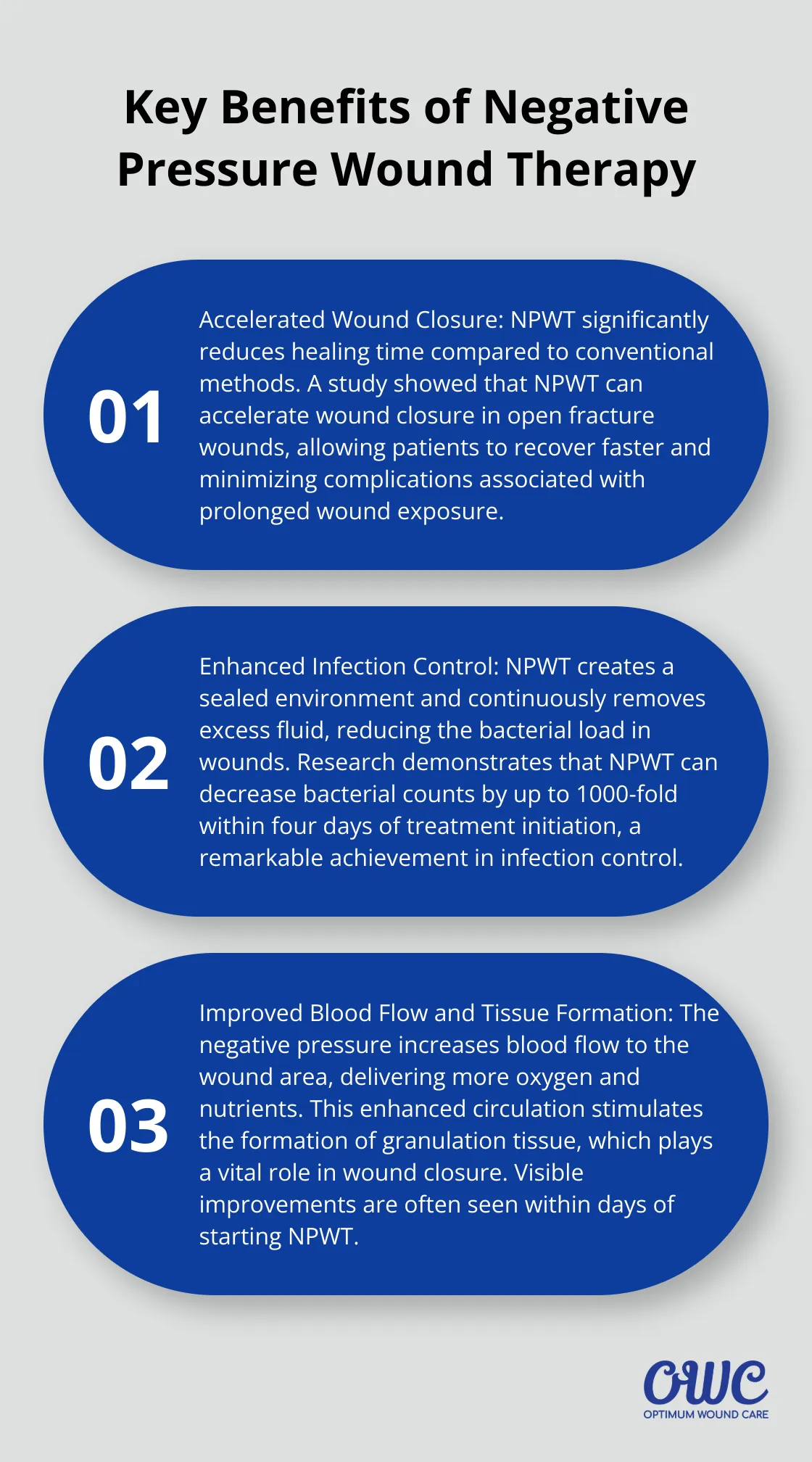 Key Benefits of Negative Pressure Wound Therapy

01

Accelerated Wound Closure: NPWT significantly reduces healing time compared to conventional methods. A study showed that NPWT can accelerate wound closure in open fracture wounds, allowing patients to recover faster and minimizing complications associated with prolonged wound exposure.

02

Enhanced Infection Control: NPWT creates a sealed environment and continuously removes excess fluid, reducing the bacterial load in wounds. Research demonstrates that NPWT can decrease bacterial counts by up to 1000-fold within four days of treatment initiation, a remarkable achievement in infection control.

03

Improved Blood Flow and Tissue Formation: The negative pressure increases blood flow to the wound area, delivering more oxygen and nutrients. This enhanced circulation stimulates the formation of granulation tissue, which plays a vital role in wound closure. Visible improvements are often seen within days of starting NPWT.

OWC
OPTIMUM WOUND CARE