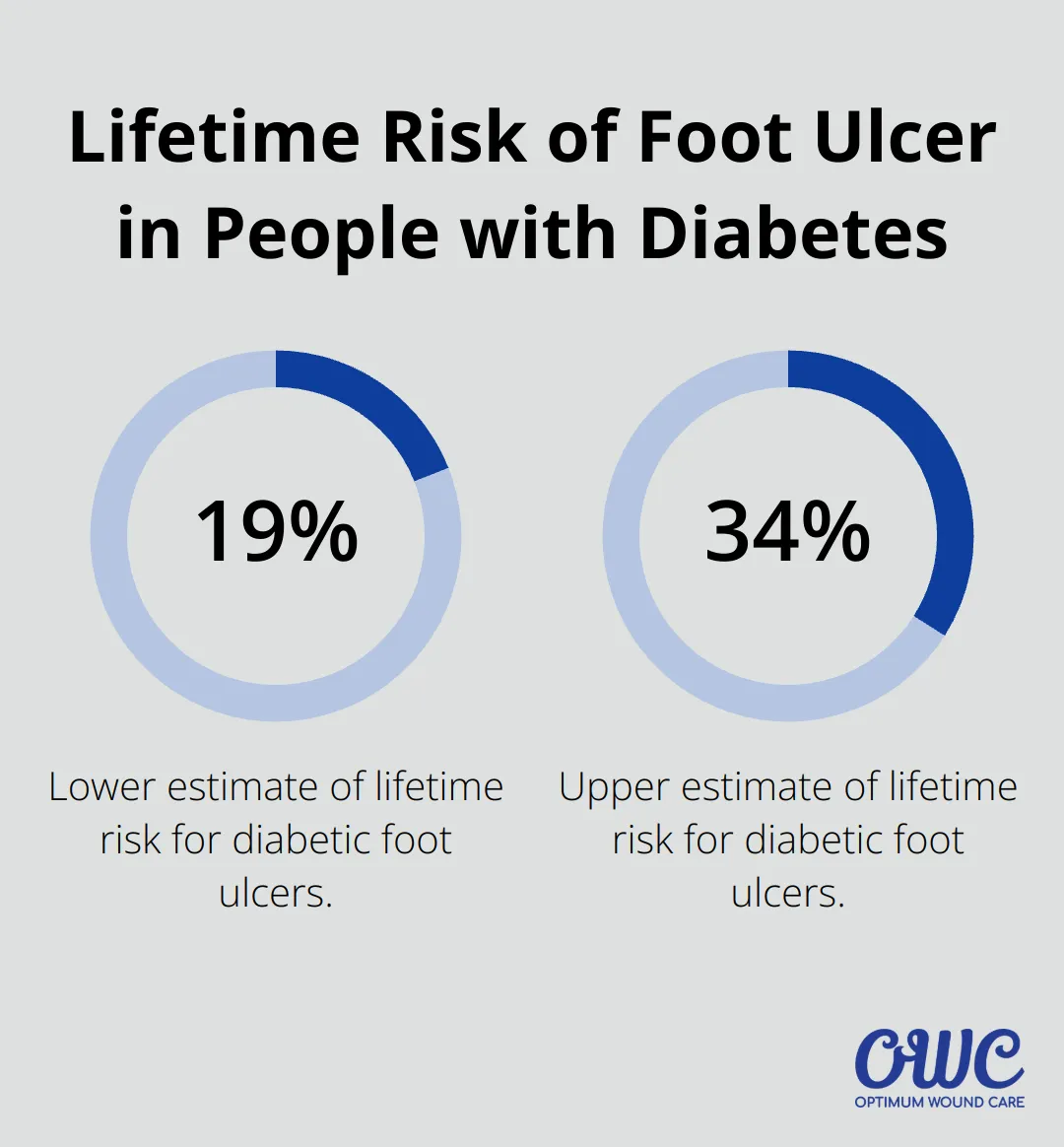 Lifetime Risk of Foot Ulcer in People with Diabetes

19%

Lower estimate of lifetime risk for diabetic foot ulcers.

34%

Upper estimate of lifetime risk for diabetic foot ulcers.

OWC
OPTIMUM WOUND CARE