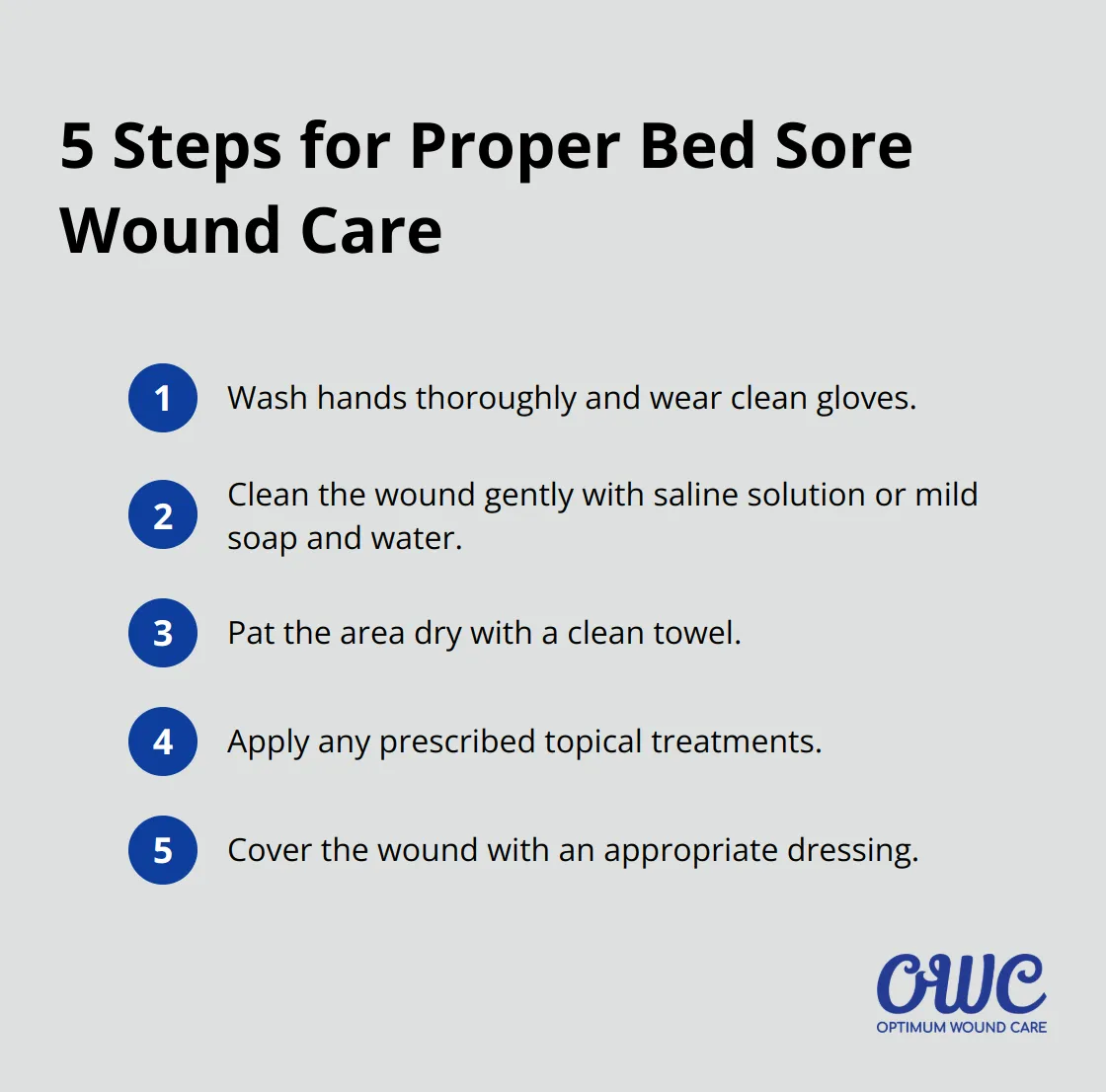 5 Steps for Proper Bed Sore Wound Care

1 Wash hands thoroughly and wear clean gloves.

2 Clean the wound gently with saline solution or mild soap and water.

3 Pat the area dry with a clean towel.

4 Apply any prescribed topical treatments.

5 Cover the wound with an appropriate dressing.

OWC
OPTIMUM WOUND CARE